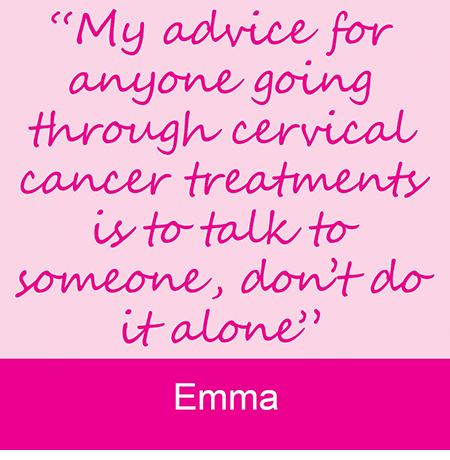 "My advice for anyone going through cervical cancer treatments is to talk to someone, don't do it alone"

Emma